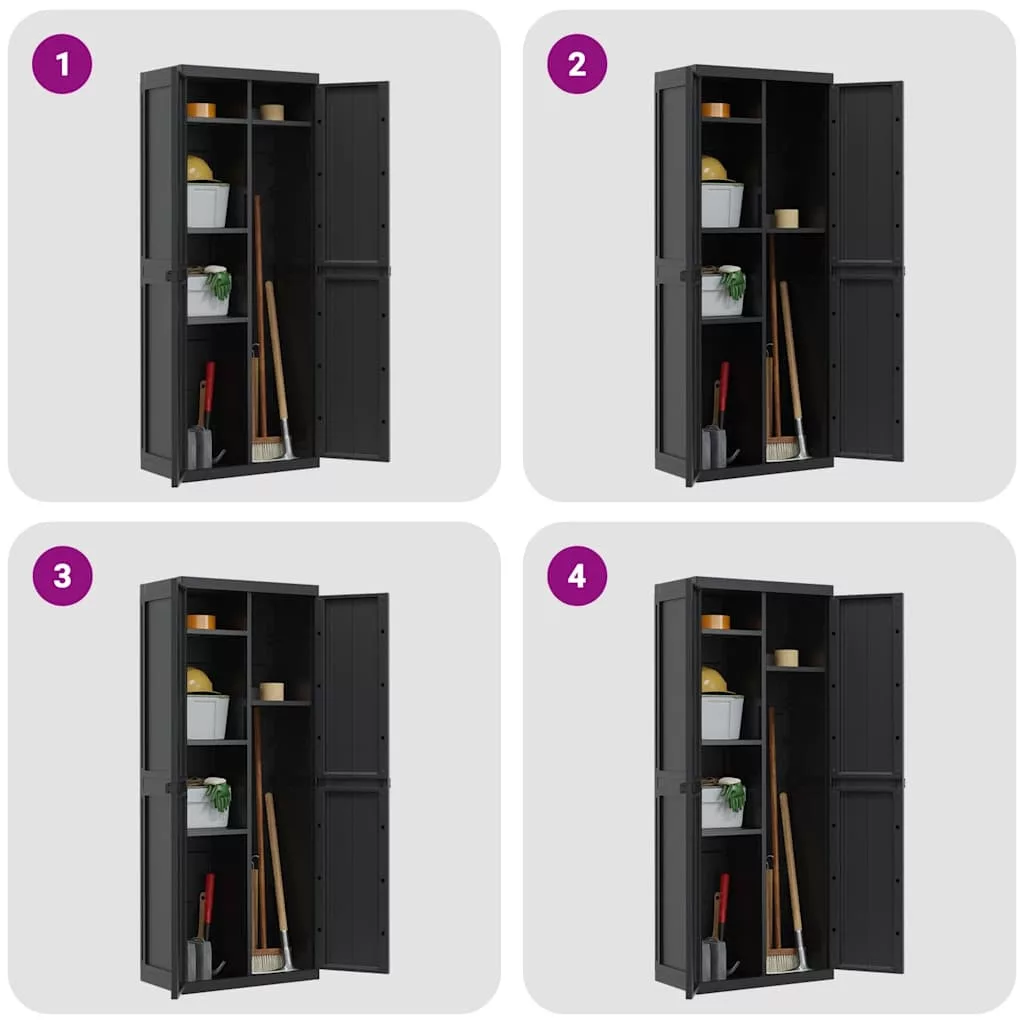 1

2

3

4