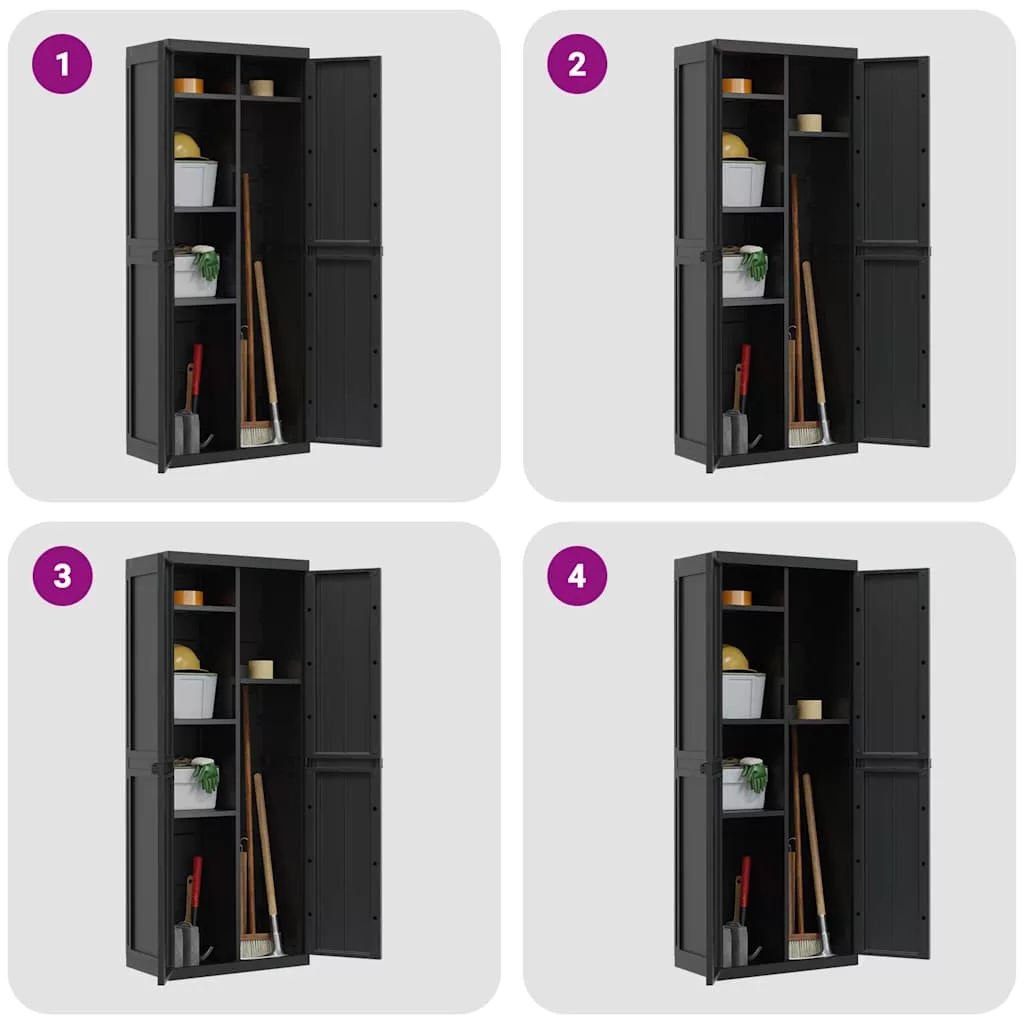 1

2

3

4