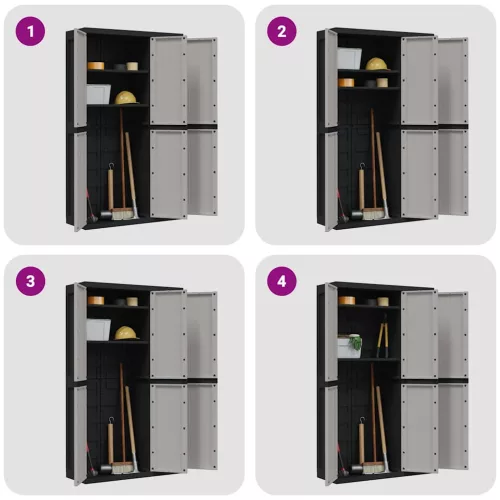 1

2

3

4