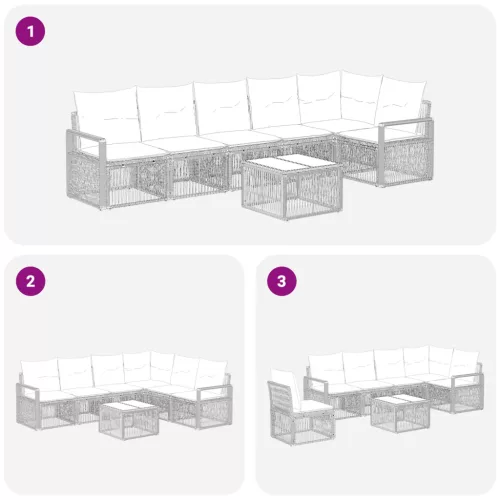 1

2

3