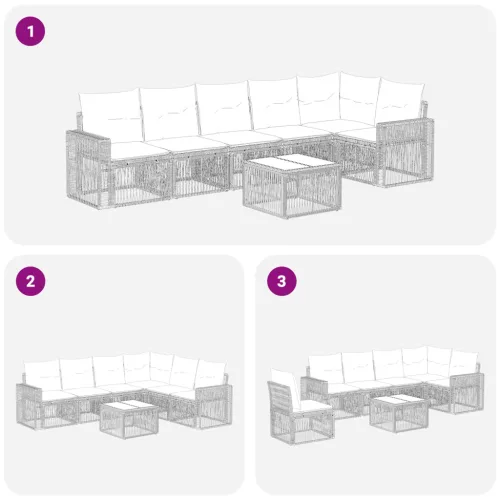 1

2

3