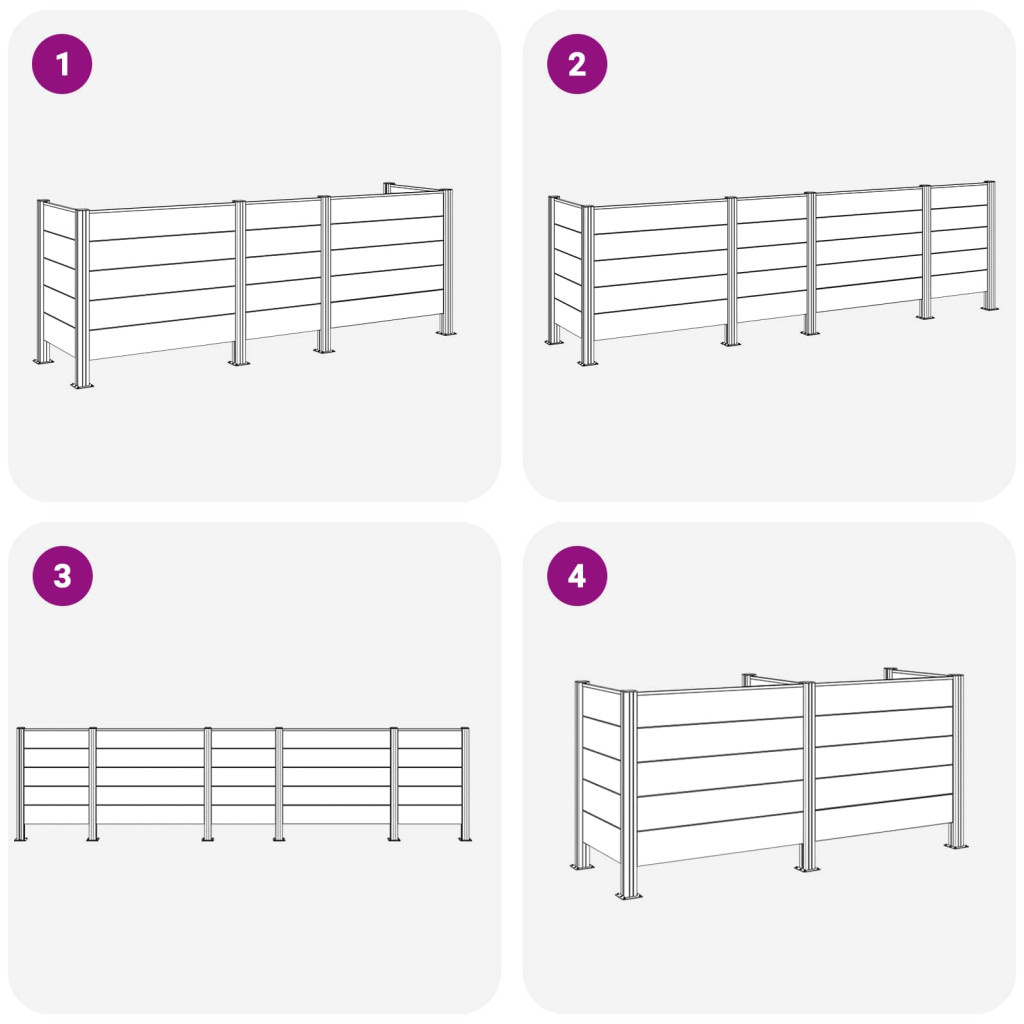 1

2

3

4