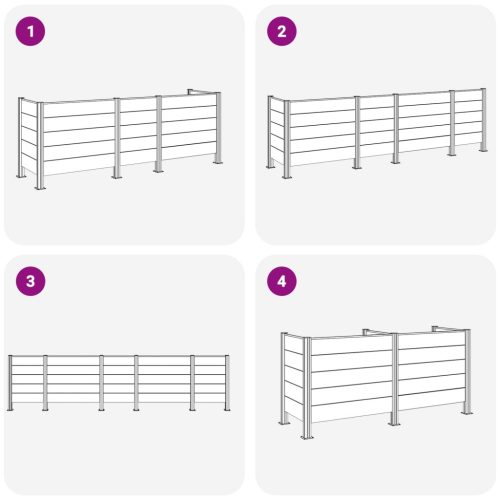 1

2

3

4