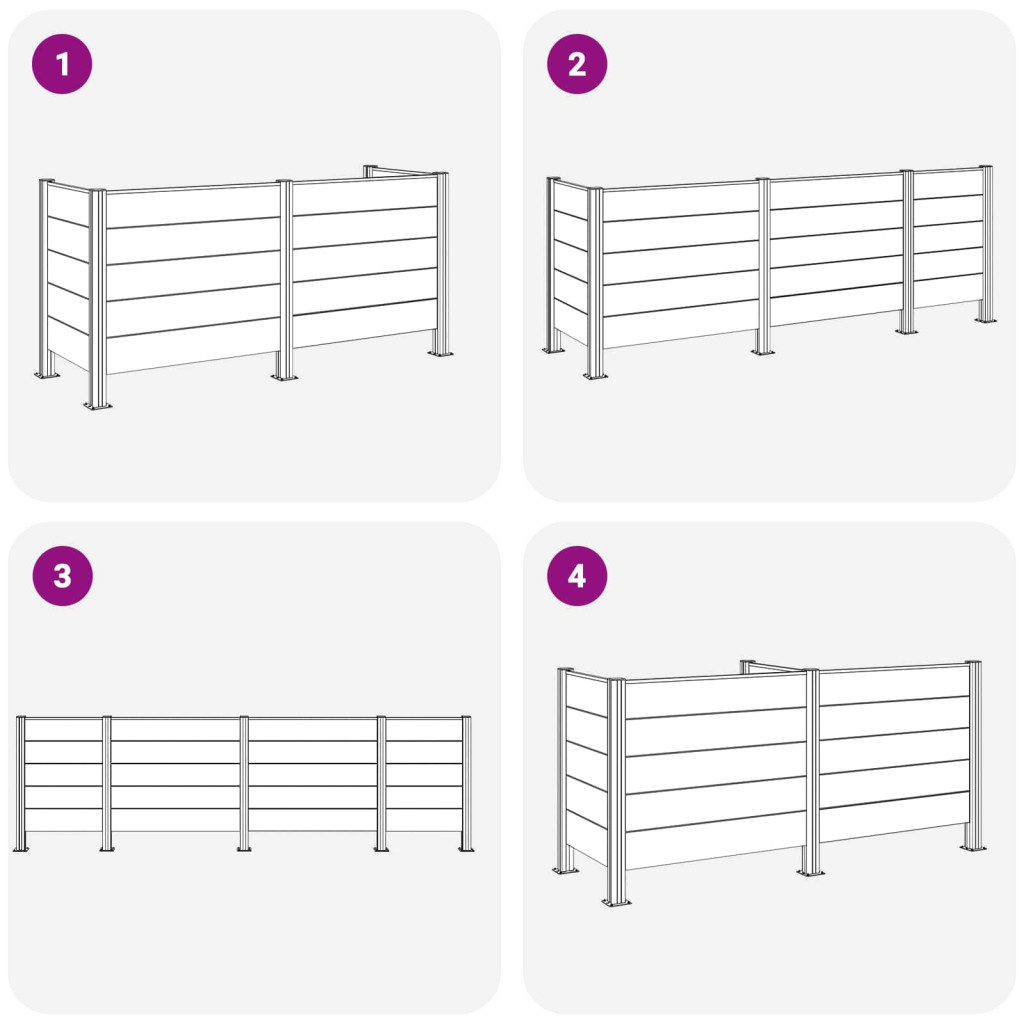 1

2

3

4