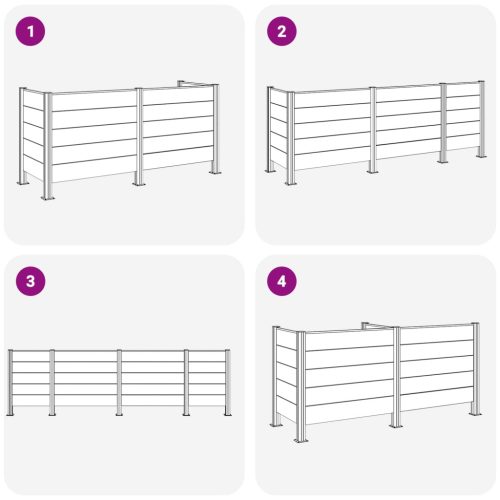 1

2

3

4