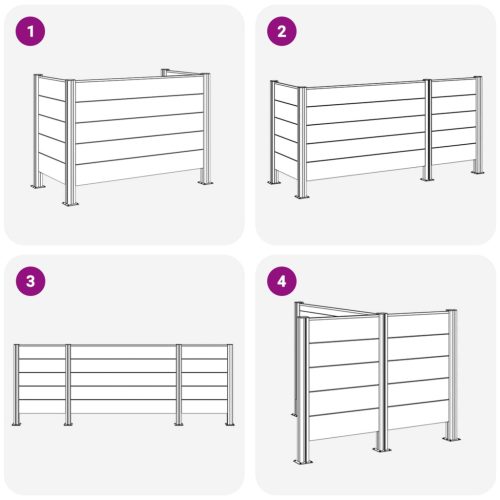 1

2

3

4