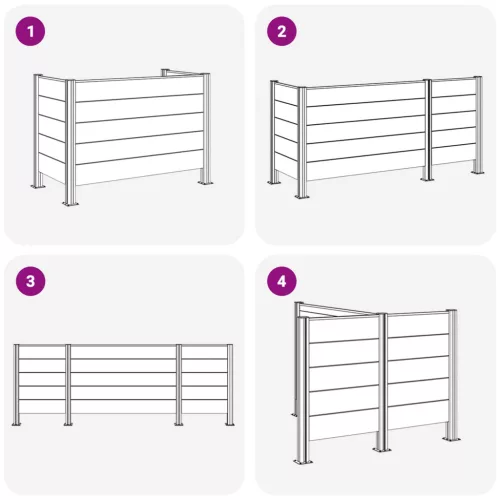 1

2

3

4