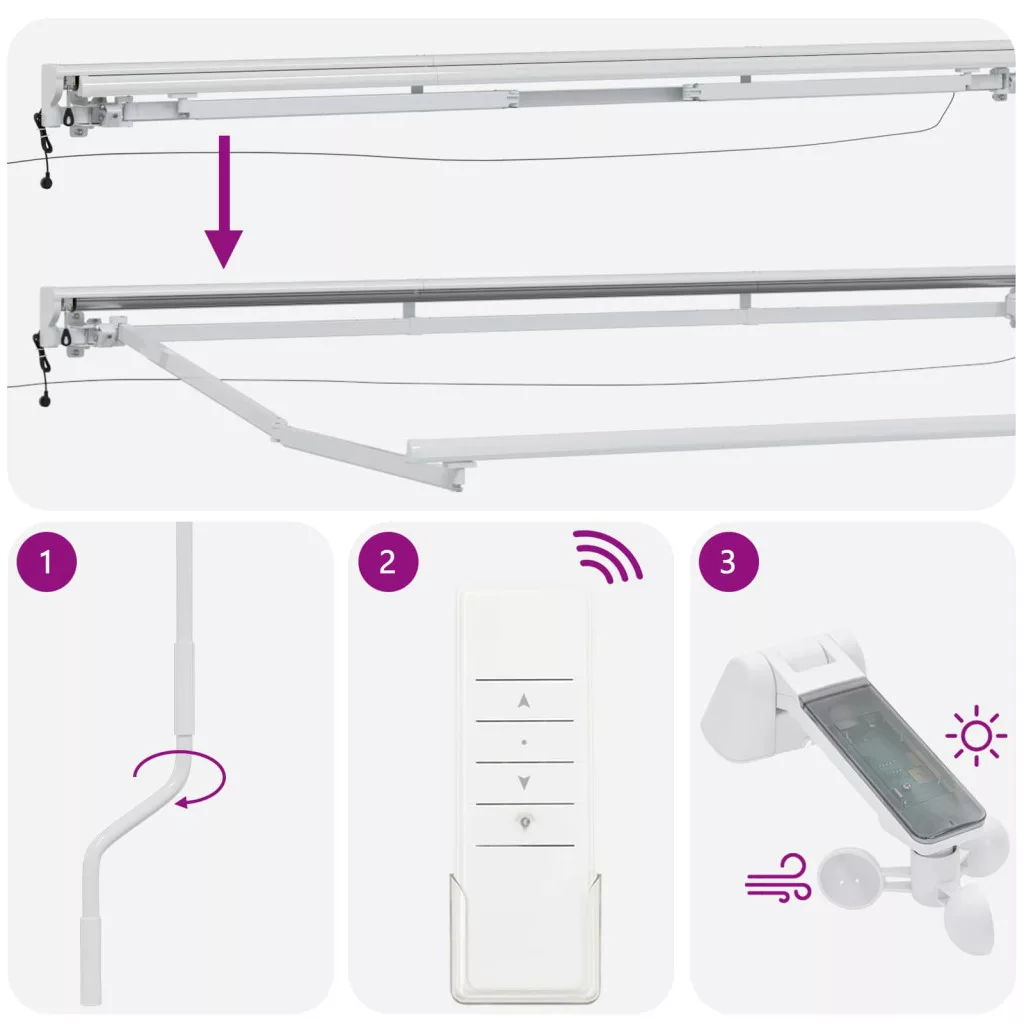 1

2

3