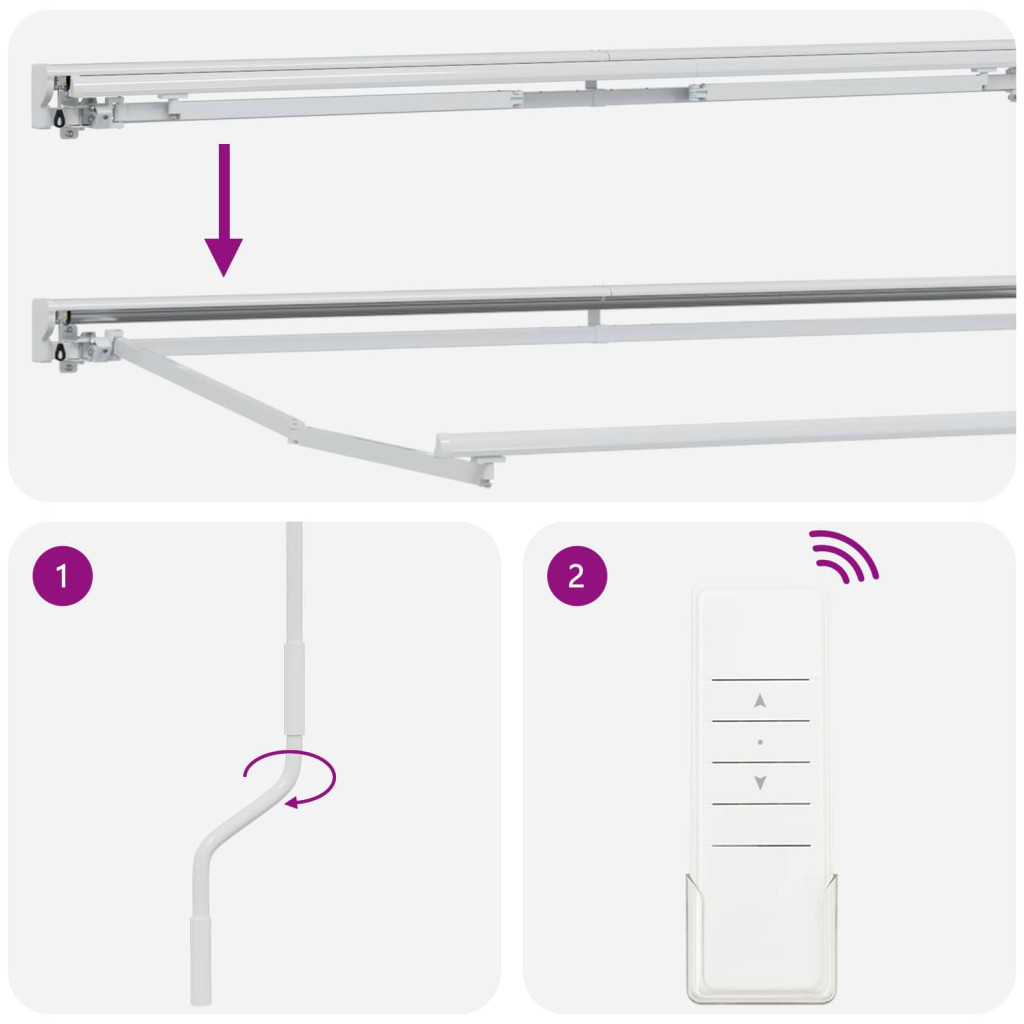 1

2