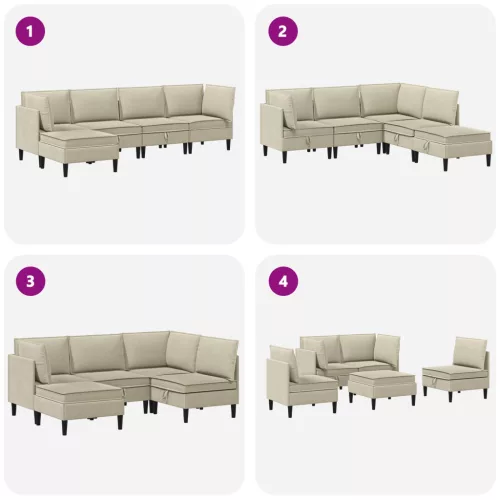 1

2

3

4