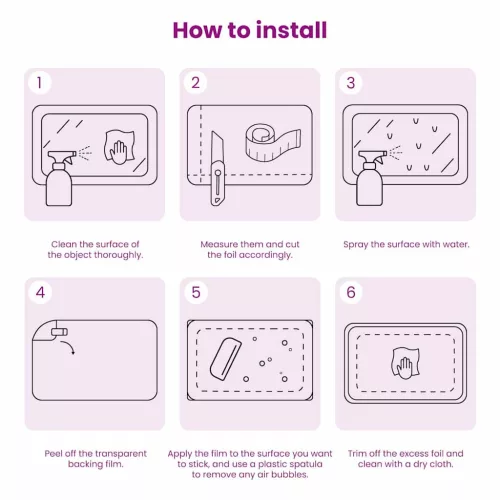 How to install

1

Clean the surface of the object thoroughly.

2

Measure them and cut the foil accordingly.

3

Spray the surface with water.

4

Peel off the transparent backing film.

5

Apply the film to the surface you want to stick, and use a plastic spatula to remove any air bubbles.

6

Trim off the excess foil and clean with a dry cloth.