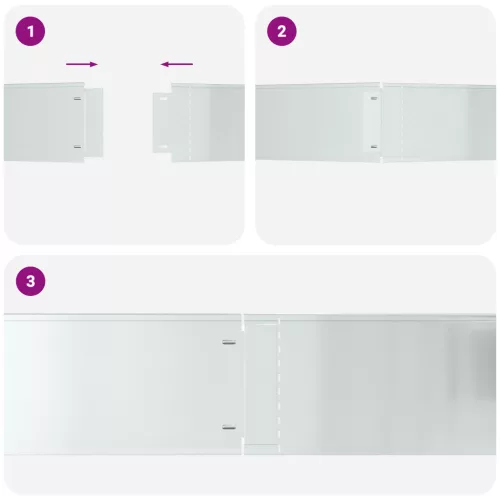 1

2

3