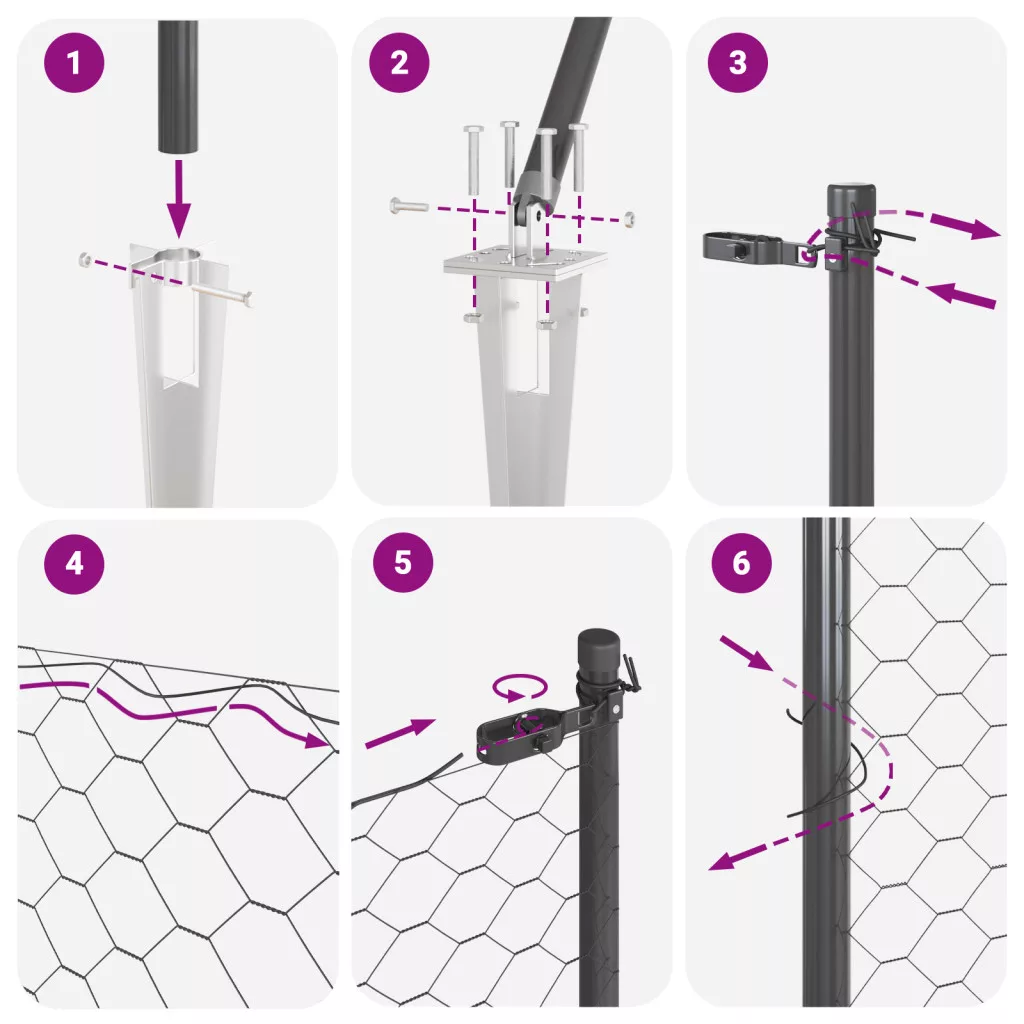 1

2

3

4

5

6