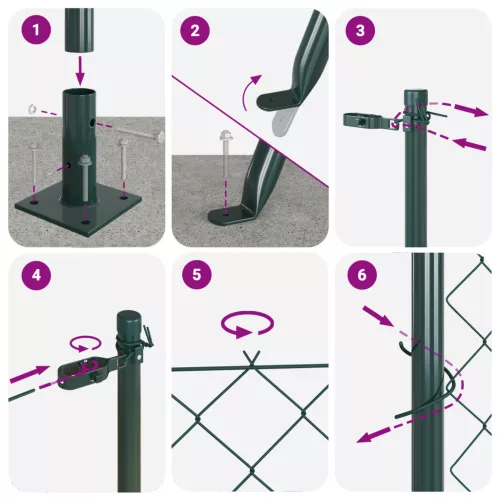 1

2

3

4

5

6