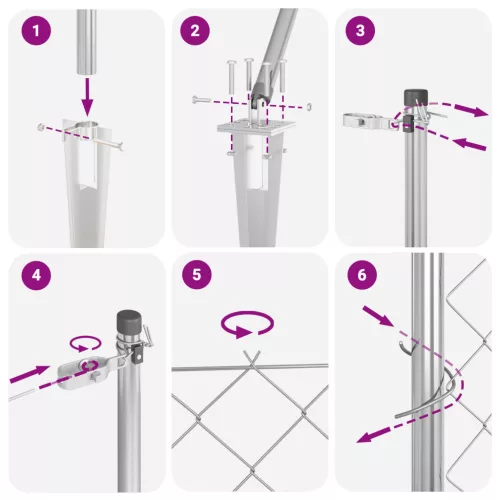 1

2

3

4

5

6