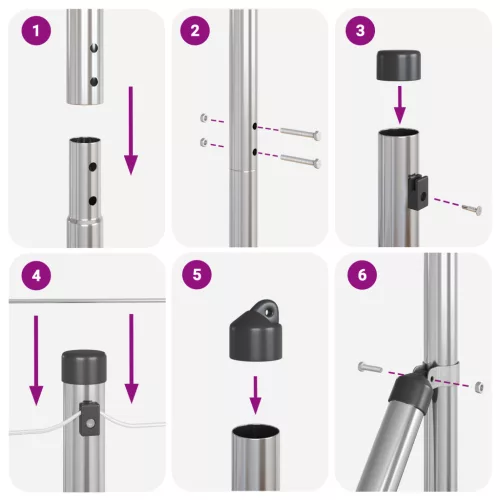 1
2
3
4
5
6