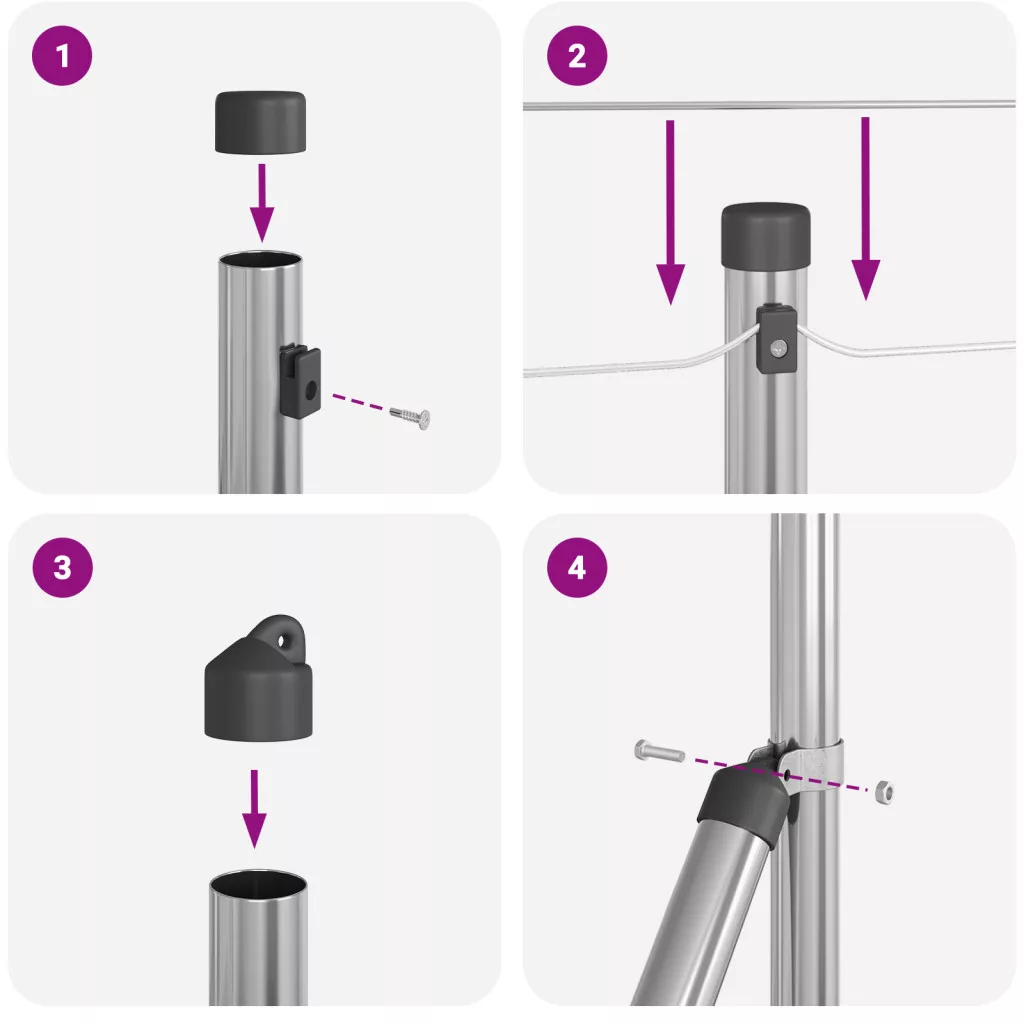 1

2

3

4