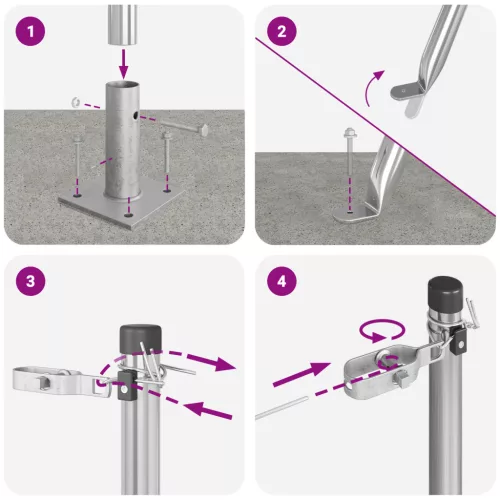 1

2

3

4