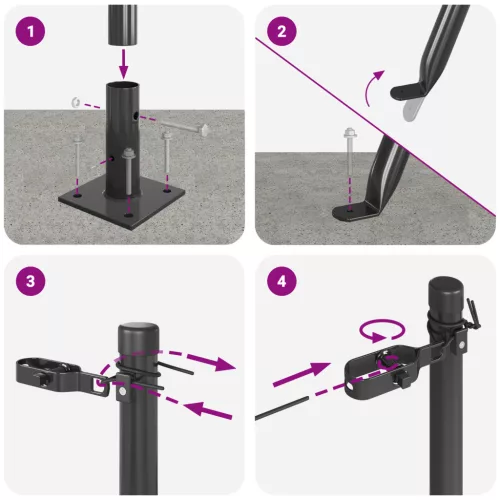 1

2

3

4