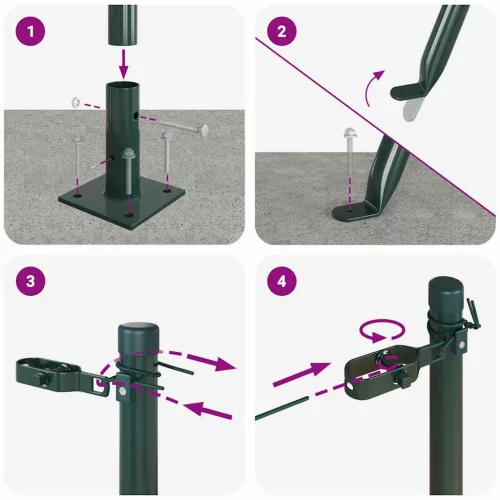 1

2

3

4