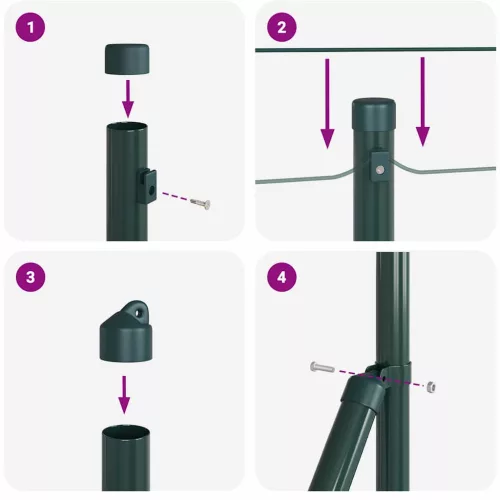 1

2

3

4