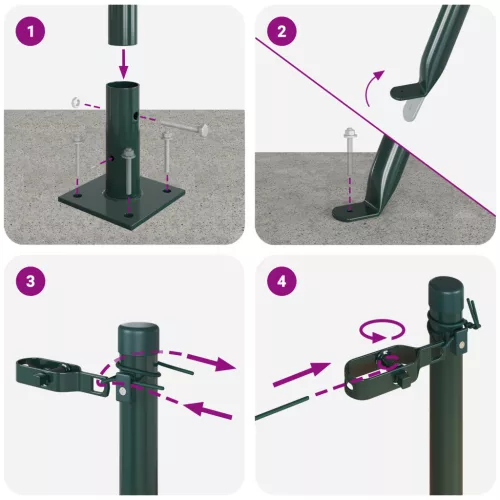 1

2

3

4