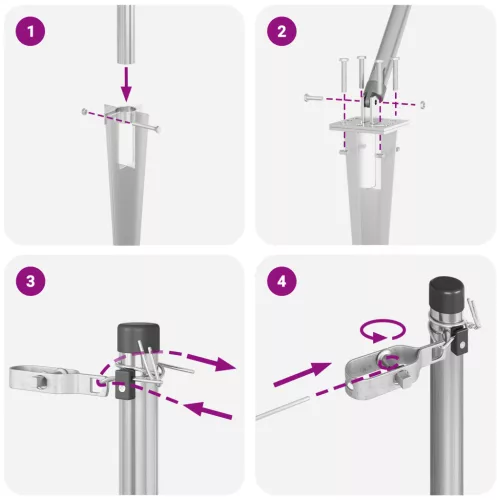 1

2

3

4