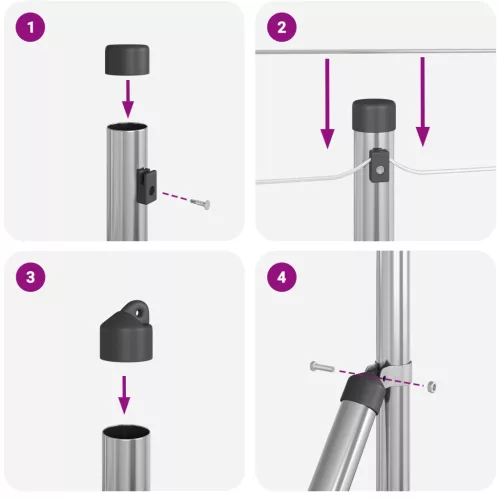 1

2

3

4