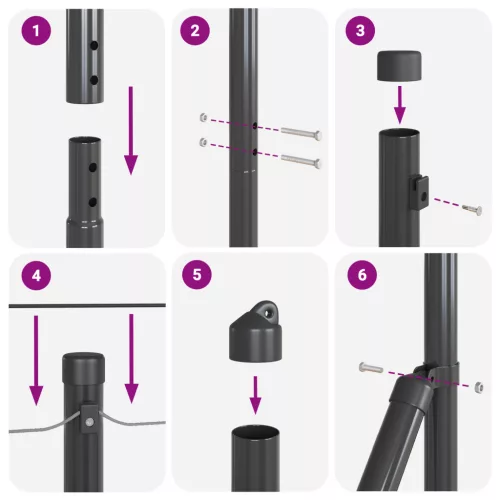 1

2

3

4

5

6