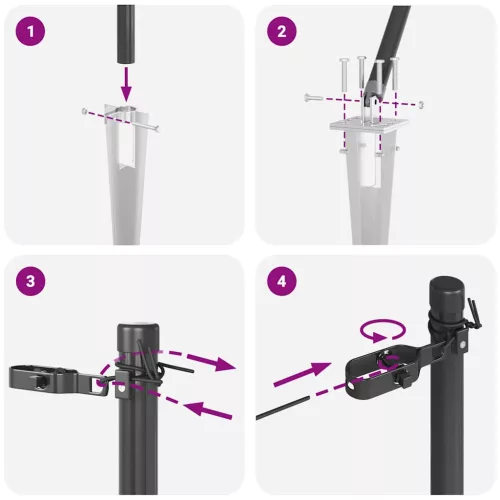 1

2

3

4