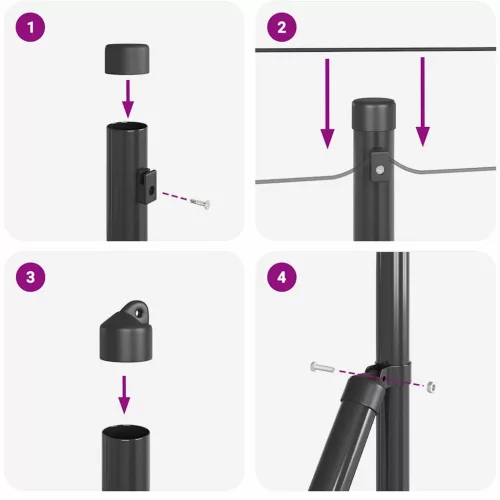 1

2

3

4