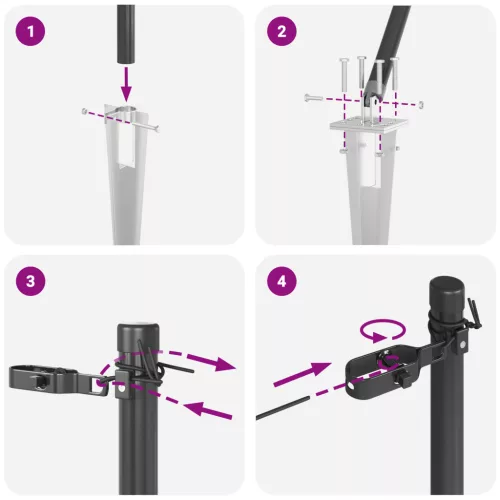 1

2

3

4