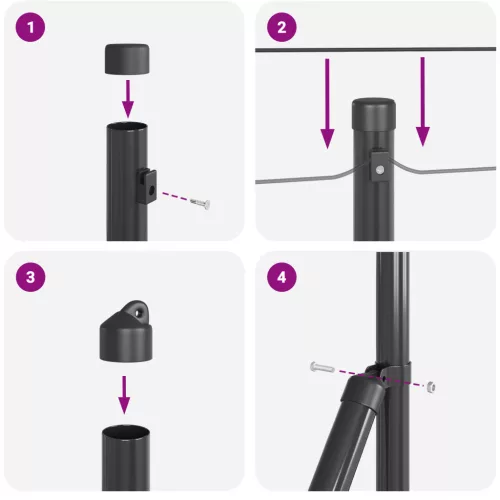 1

2

3

4