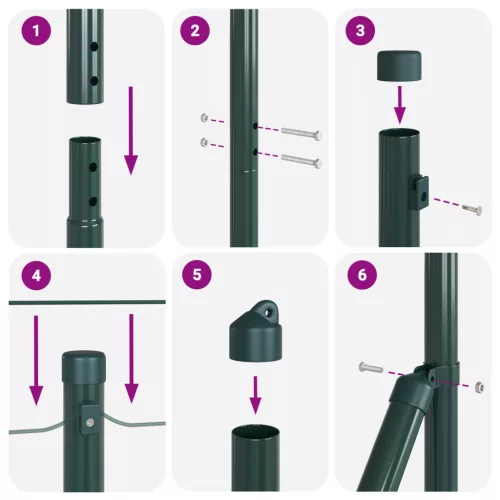 1

2

3

4

5

6