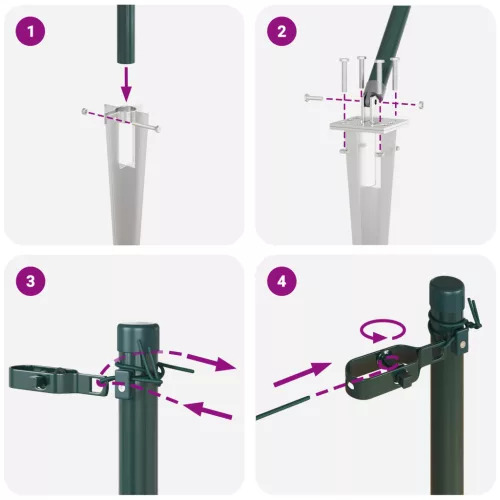 1
2
3
4