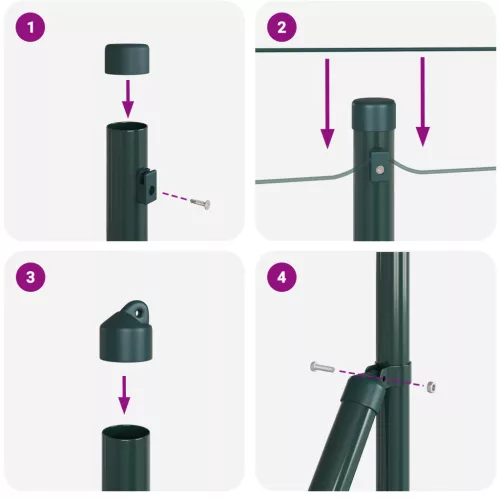 1

2

3

4