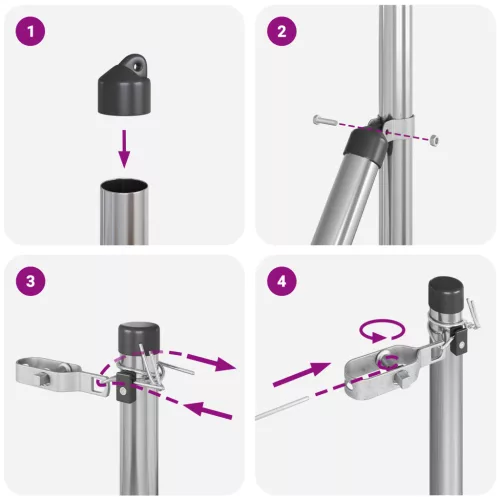 1

2

3

4