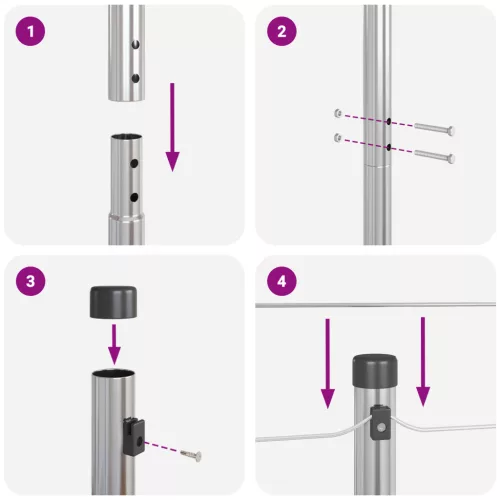 1

2

3

4