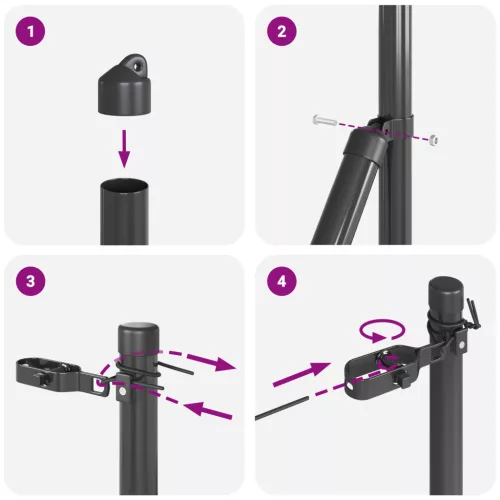 1

2

3

4