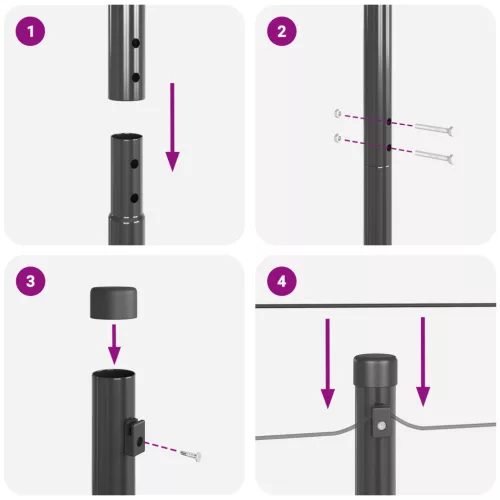 1

2

3

4