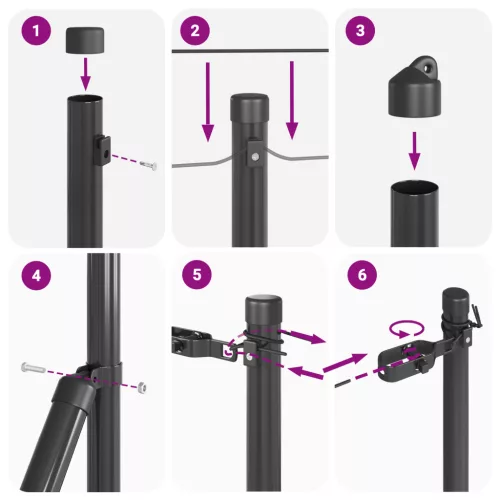 1

2

3

4

5

6