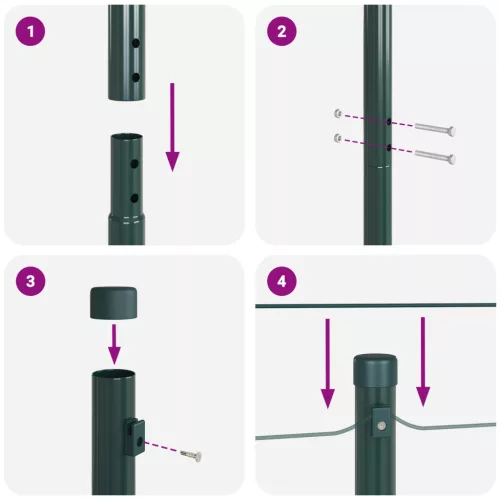 1

2

3

4