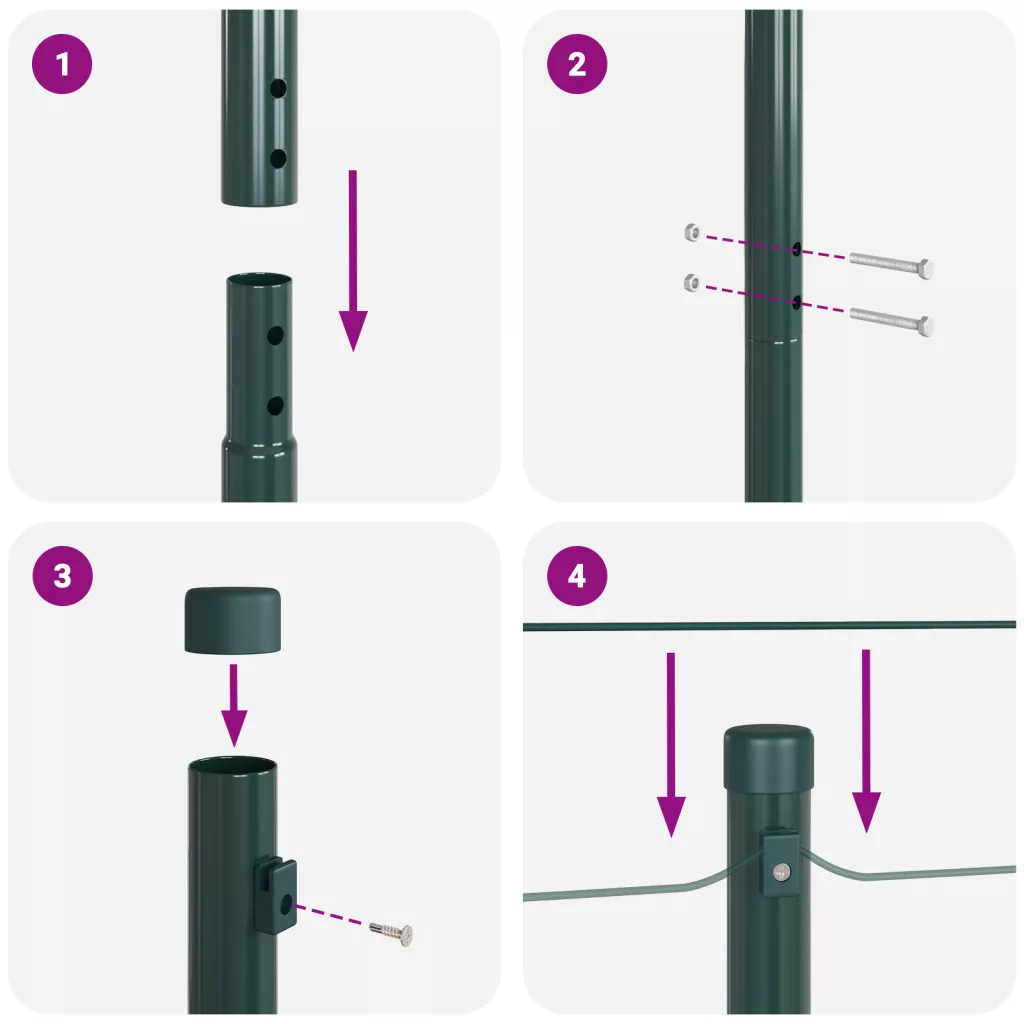 1

2

3

4