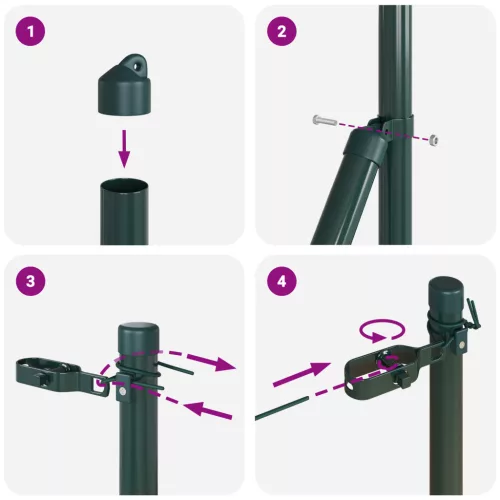 1

2

3

4