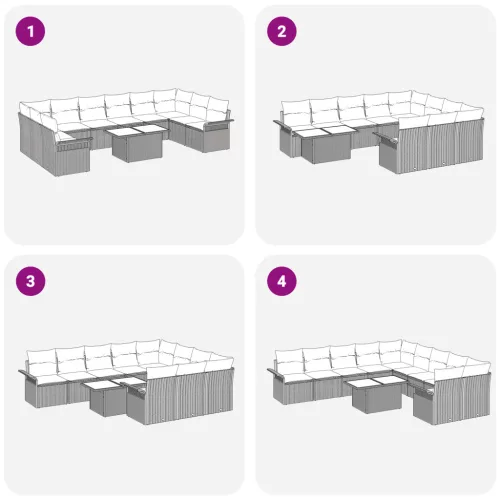 1

2

3

4