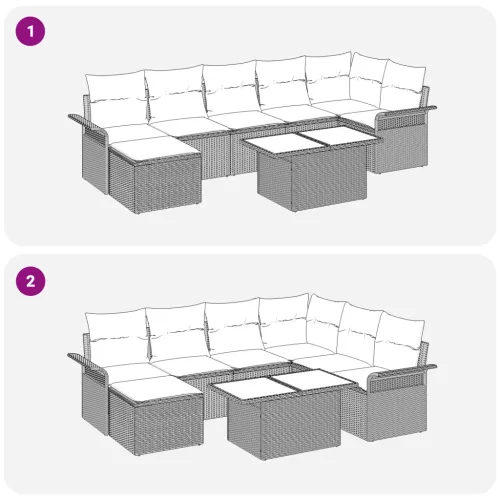 1

2