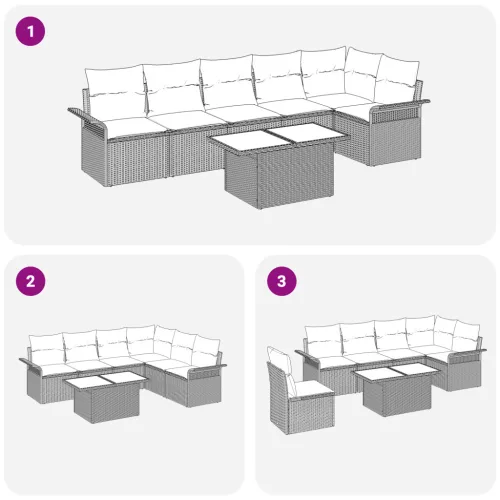 1

2

3