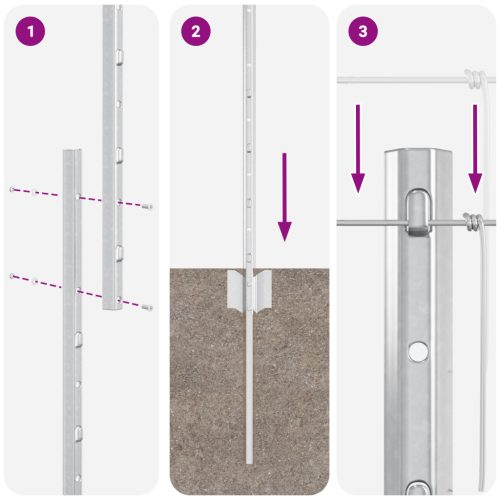 1

2

3