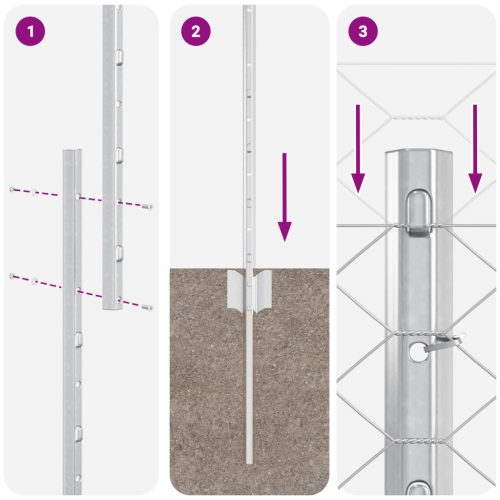 1

2

3