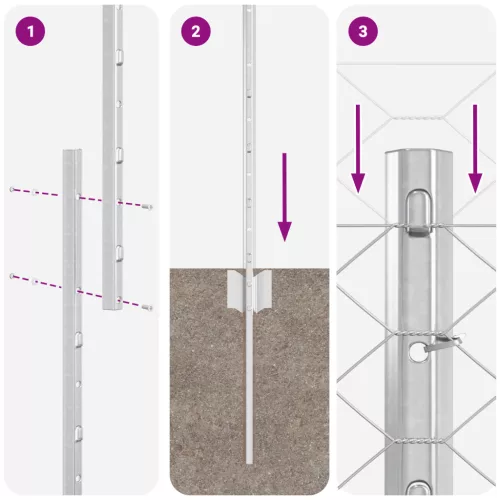 1

2

3